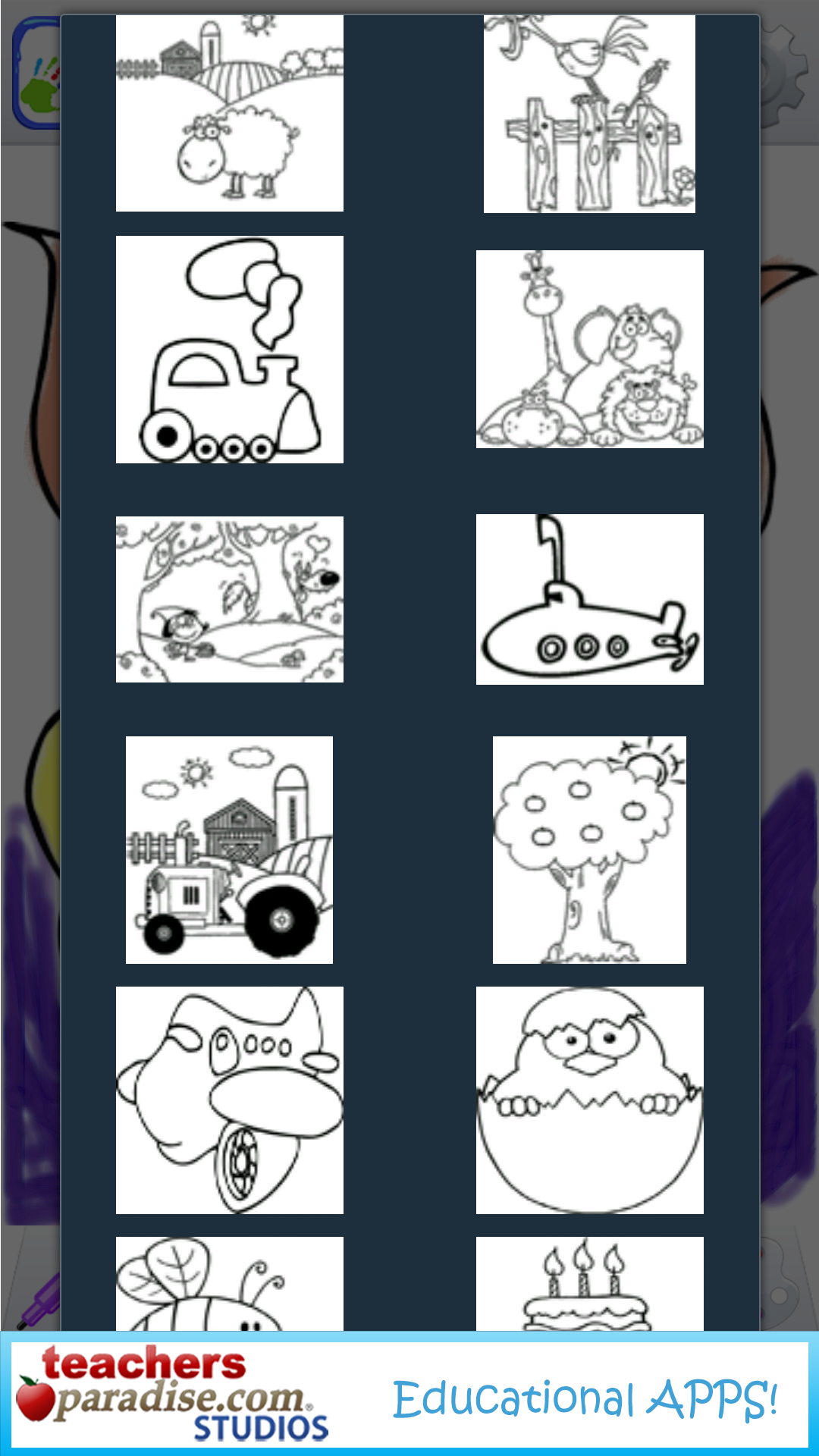 teachers
paradise.com
STUDIOS

Educational APPS!