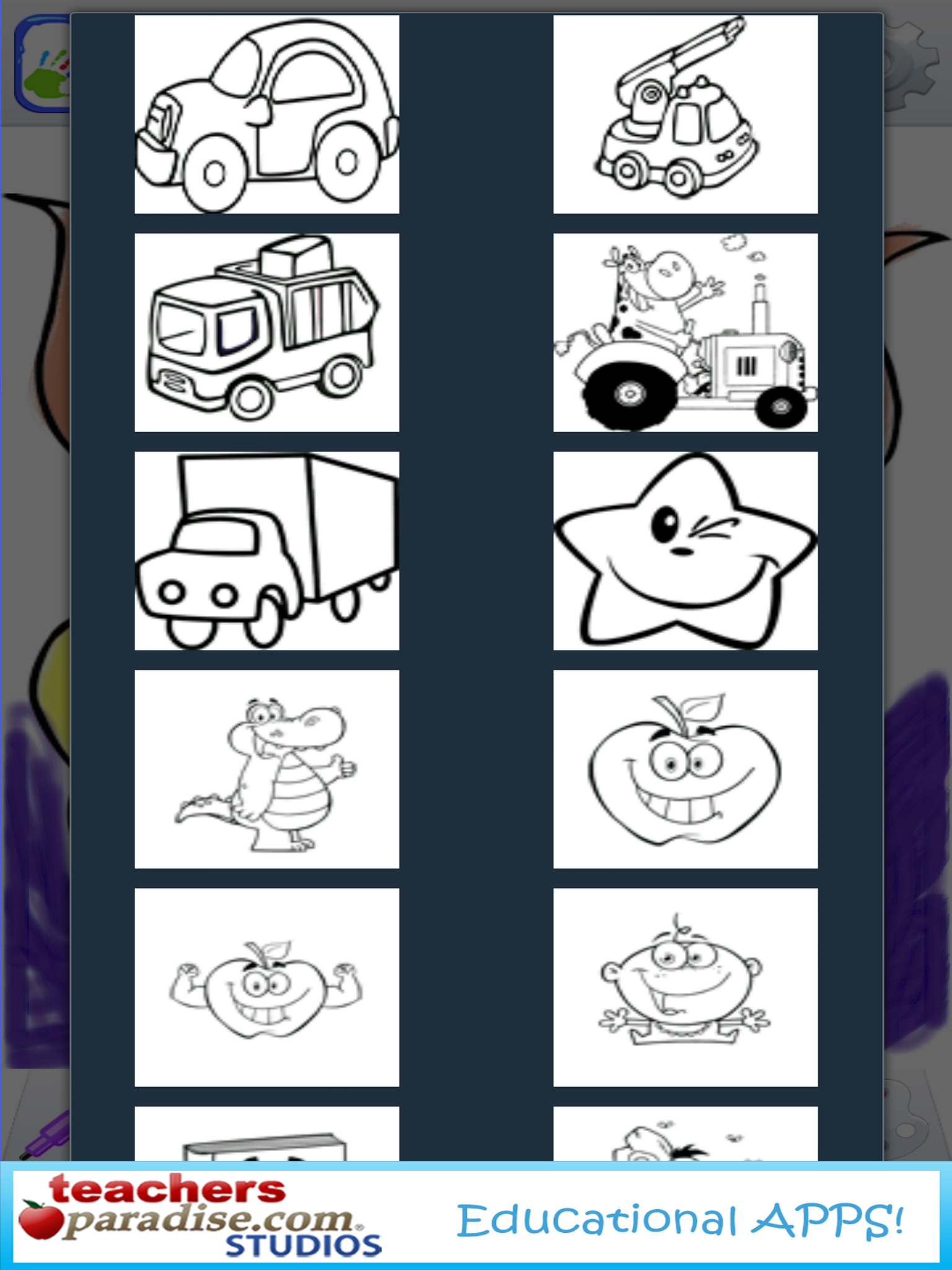 teachers
paradise.com
STUDIOS

Educational APPS!